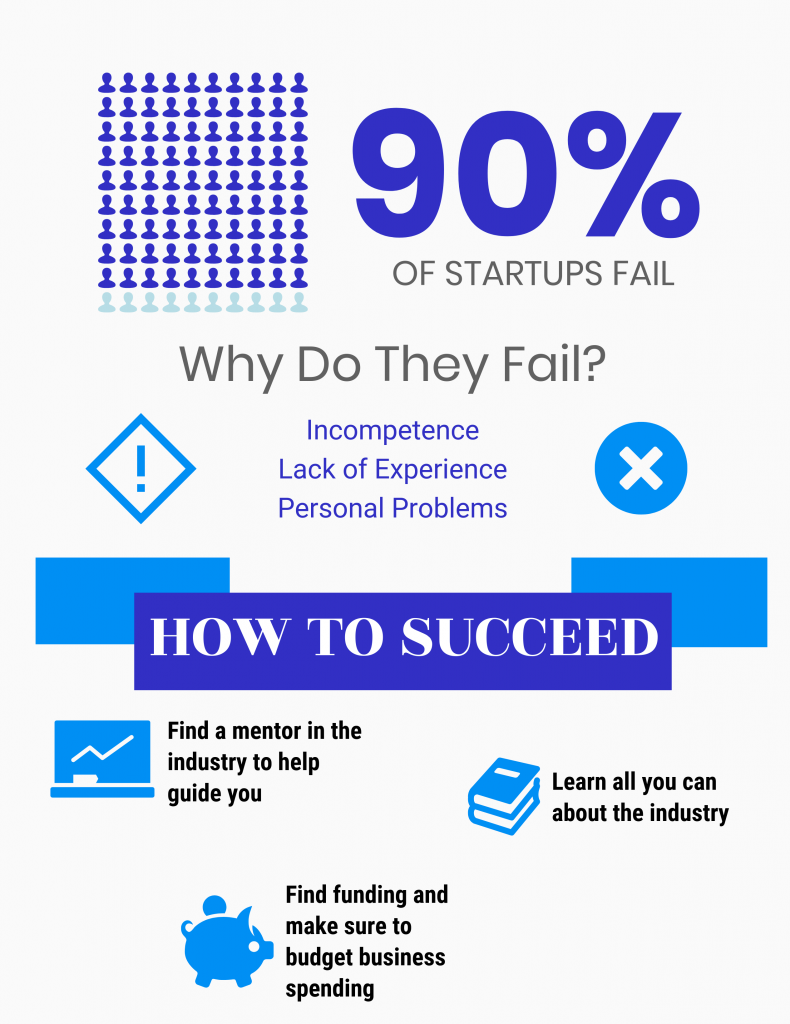 90%
OF STARTUPS FAIL

Why Do They Fail?

Incompetence
Lack of Experience
Personal Problems

HOW TO SUCCEED

Find a mentor in the industry to help guide you

Learn all you can about the industry

Find funding and make sure to budget business spending